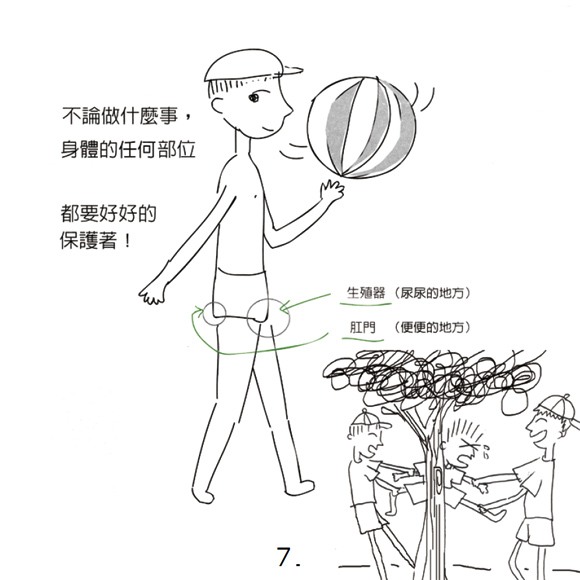 不論做什麼事，
身體的任何部位

都要好好的
保護著！

生殖器 （尿尿的地方）

肛門 （便便的地方）

7.