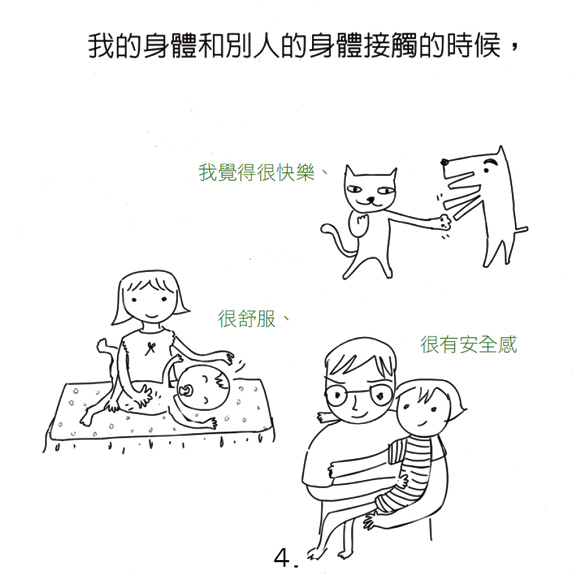 我的身體和別人的身體接觸的時候，

我覺得很快樂、

很舒服、

很有安全感

4.